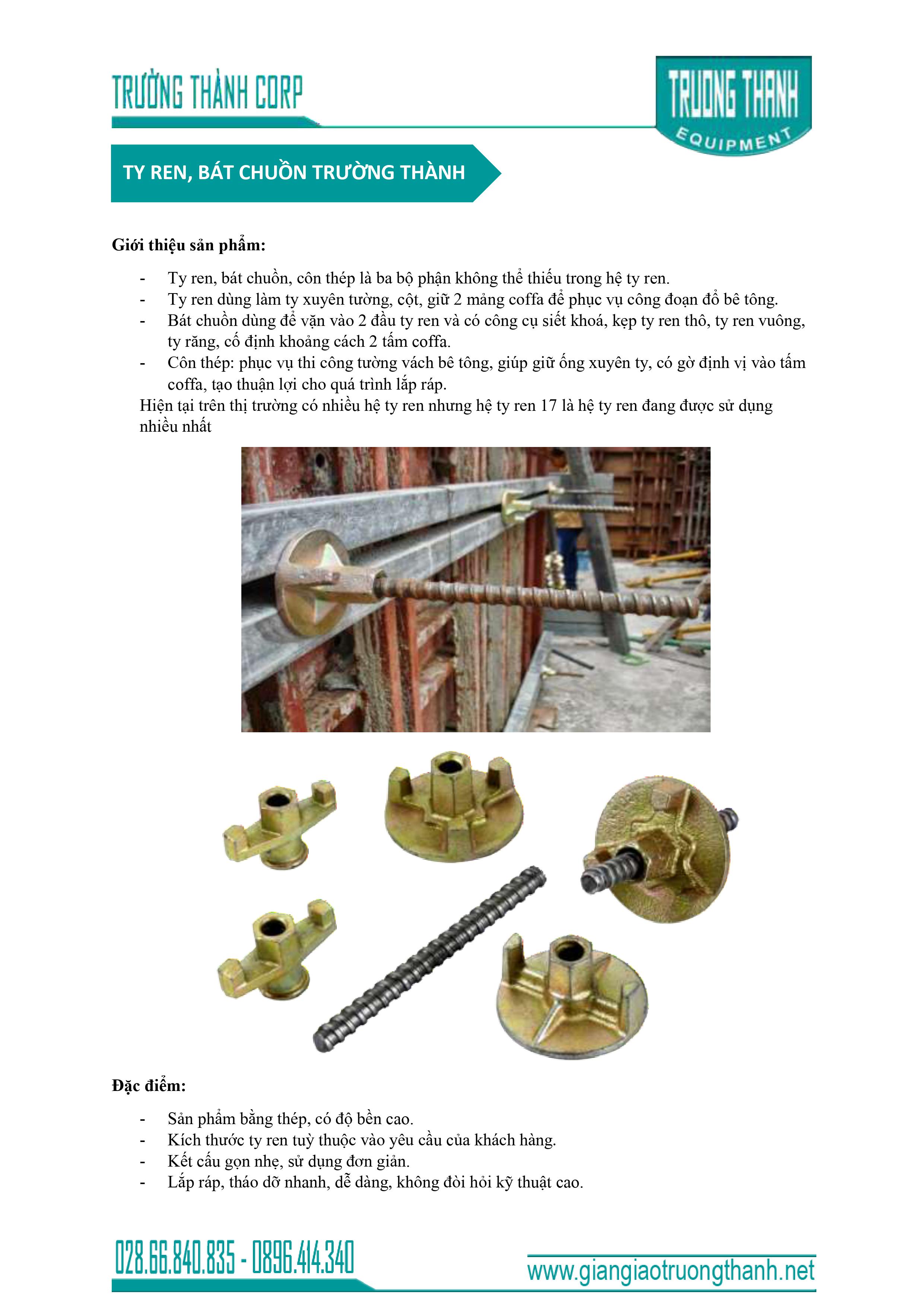 TRƯỜNG THÀNH CORP

TRUONG THANH EQUIPMENT

TY REN, BÁT CHUỒN TRƯỜNG THÀNH

Giới thiệu sản phẩm:

- Ty ren, bát chuồn, côn thép là ba bộ phận không thể thiếu trong hệ ty ren.
- Ty ren dùng làm ty xuyên tường, cột, giữ 2 mảng coffa để phục vụ công đoạn đổ bê tông.
- Bát chuồn dùng để vặn vào 2 đầu ty ren và có công cụ siết khoá, kẹp ty ren thô, ty ren vuông, ty răng, cố định khoảng cách 2 tấm coffa.
- Côn thép: phục vụ thi công tường vách bê tông, giúp giữ ống xuyên ty, có gờ định vị vào tấm coffa, tạo thuận lợi cho quá trình lắp ráp.

Hiện tại trên thị trường có nhiều hệ ty ren nhưng hệ ty ren 17 là hệ ty ren đang được sử dụng nhiều nhất

Đặc điểm:

- Sản phẩm bằng thép, có độ bền cao.
- Kích thước ty ren tuỳ thuộc vào yêu cầu của khách hàng.
- Kết cấu gọn nhẹ, sử dụng đơn giản.
- Lắp ráp, tháo dỡ nhanh, dễ dàng, không đòi hỏi kỹ thuật cao.

028.66.840.835 - 0896.414.340

www.giangiaotruongthanh.net